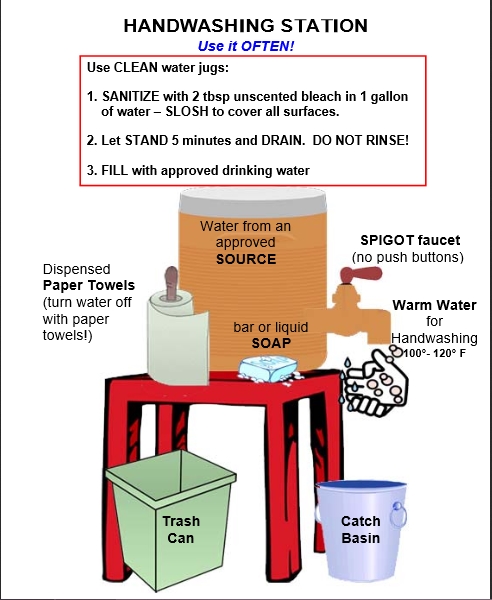 HANDWASHING STATION

Use it OFTEN!

Use CLEAN water jugs:

1. SANITIZE with 2 tbsp unscented bleach in 1 gallon of water – SLOSH to cover all surfaces.

2. Let STAND 5 minutes and DRAIN. DO NOT RINSE!

3. FILL with approved drinking water

Water from an approved SOURCE

SPIGOT faucet (no push buttons)

Dispensed Paper Towels (turn water off with paper towels!)

bar or liquid SOAP

Warm Water for Handwashing 100°- 120° F

Trash Can

Catch Basin