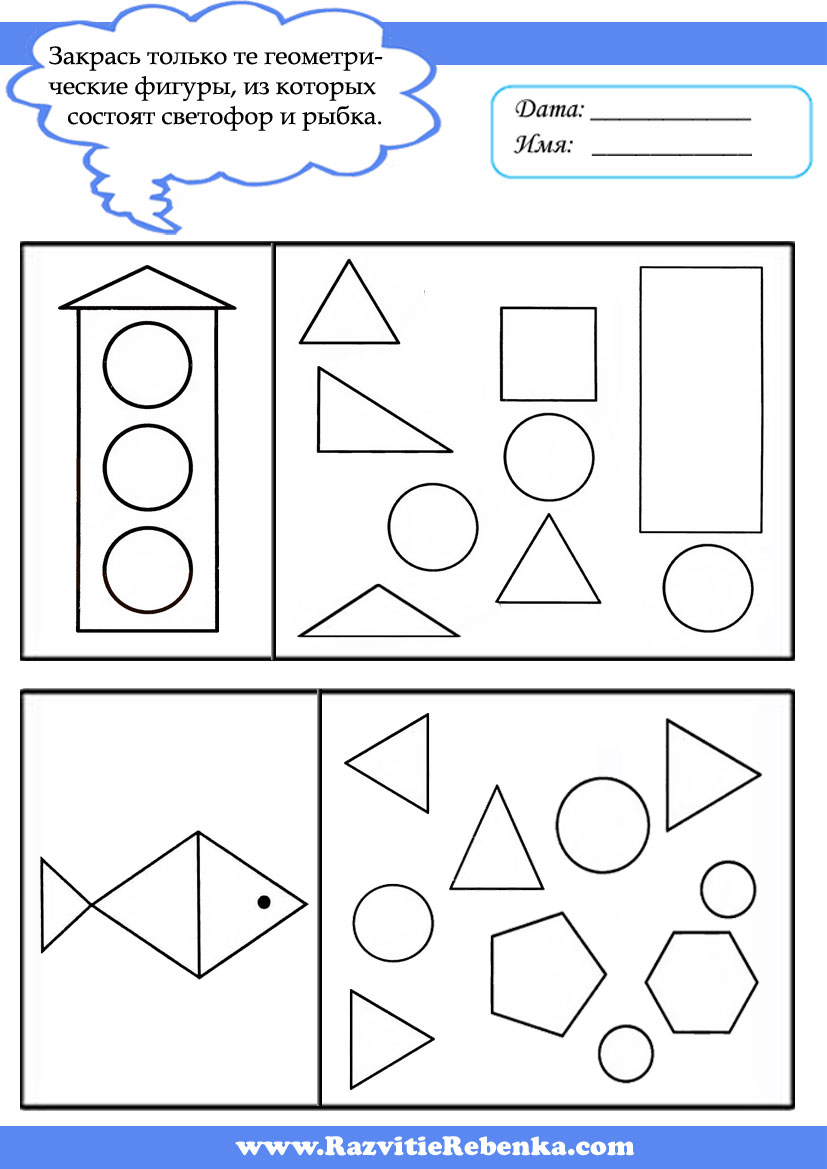 Закрась только те геометрические фигуры, из которых состоят светофор и рыбка.

Дата: ____________
Имя: ____________

www.RazvitieRebenka.com