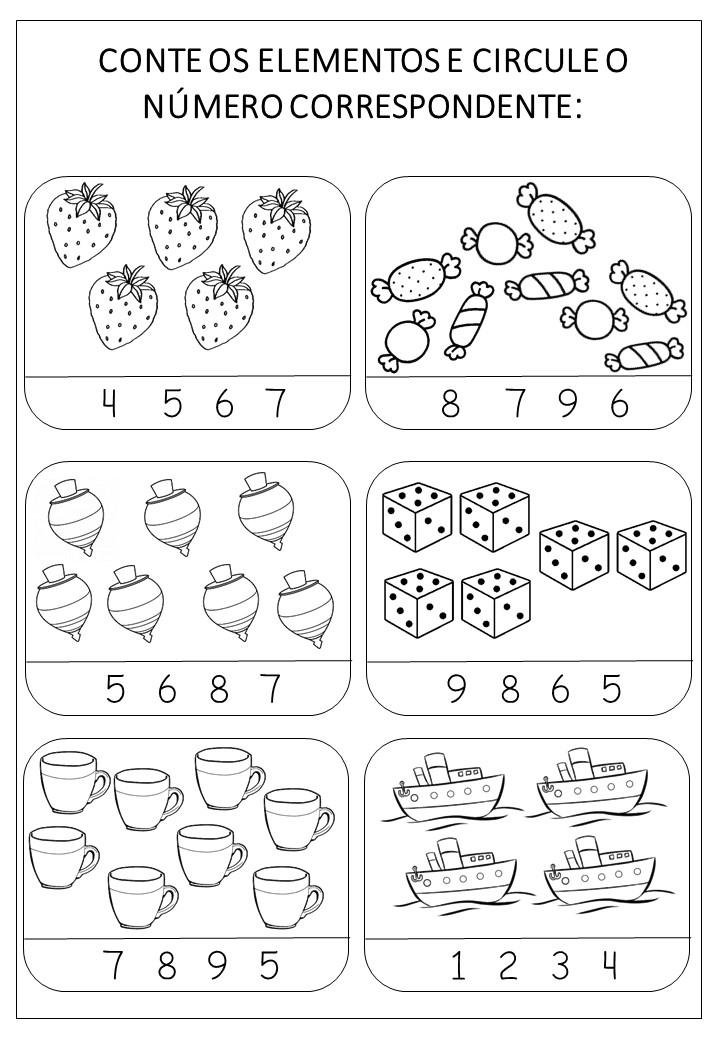 CONTE OS ELEMENTOS E CIRCULE O NÚMERO CORRESPONDENTE:

4 5 6 7

8 7 9 6

5 6 8 7

9 8 6 5

7 8 9 5

1 2 3 4