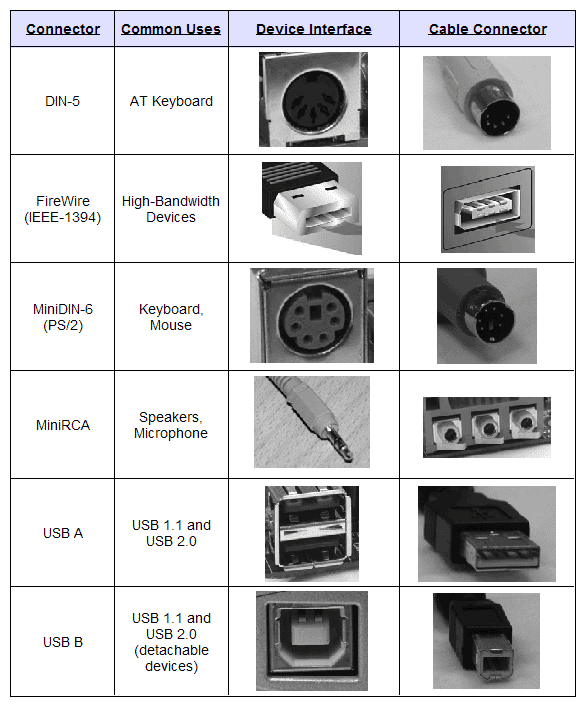 | Connector | Common Uses | Device Interface | Cable Connector |
|---|---|---|---|
| DIN-5 | AT Keyboard | | |
| FireWire (IEEE-1394) | High-Bandwidth Devices | | |
| MiniDIN-6 (PS/2) | Keyboard, Mouse | | |
| MiniRCA | Speakers, Microphone | | |
| USB A | USB 1.1 and USB 2.0 | | |
| USB B | USB 1.1 and USB 2.0 (detachable devices) | | |