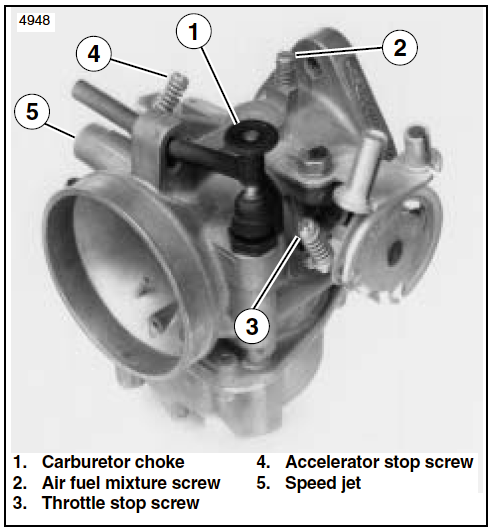 4948

1

2

4

5

3

1. Carburetor choke
2. Air fuel mixture screw
3. Throttle stop screw

4. Accelerator stop screw
5. Speed jet