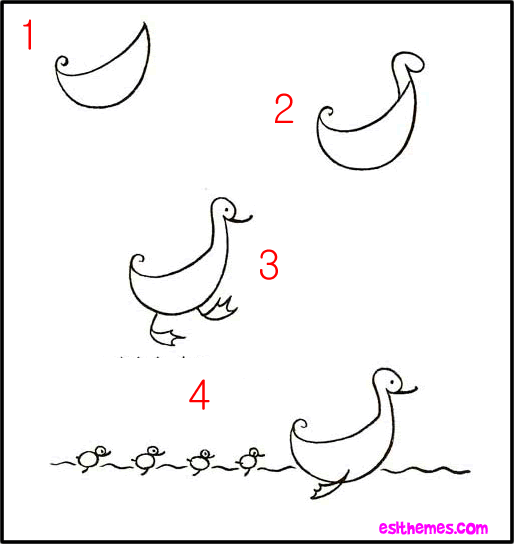 1

2

3

4

eslthemes.com