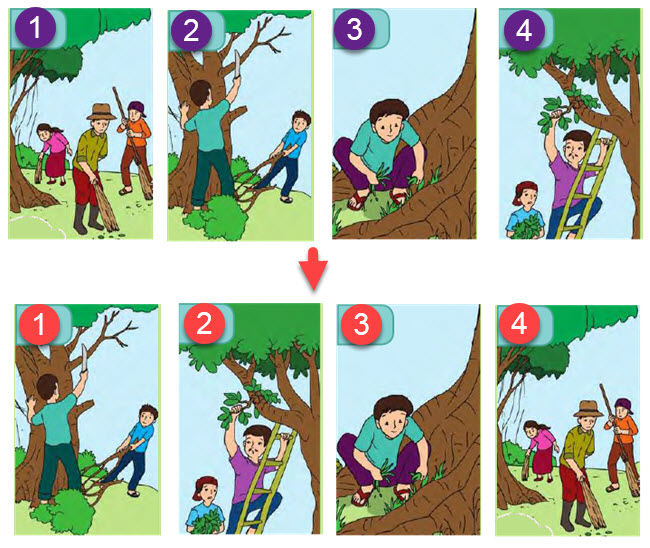 1
2
3
4
1
2
3
4