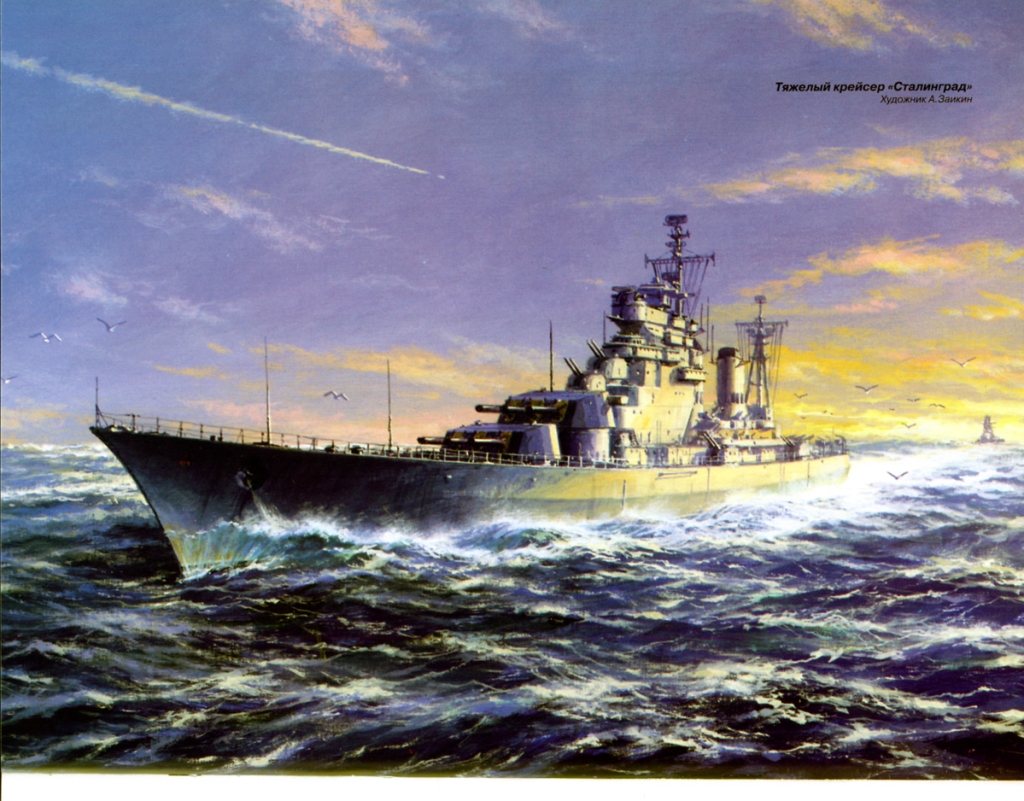 Тяжелый крейсер «Сталинград»
Художник А.Заикин