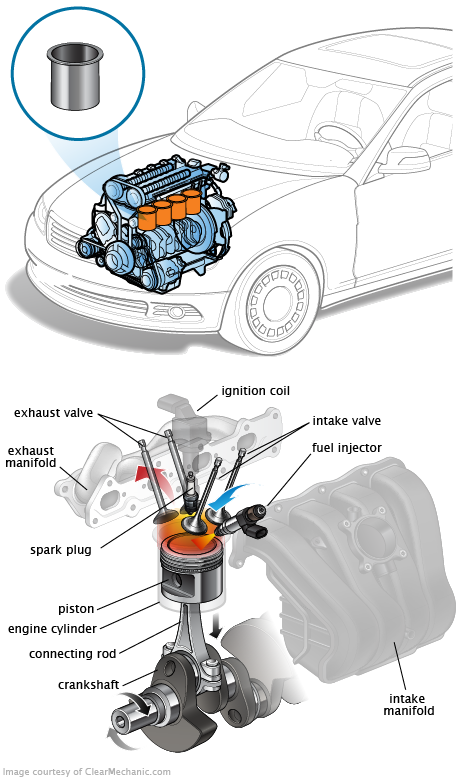 ignition coil

exhaust valve

intake valve

exhaust manifold

fuel injector

spark plug

piston

engine cylinder

connecting rod

crankshaft

intake manifold

Image courtesy of ClearMechanic.com