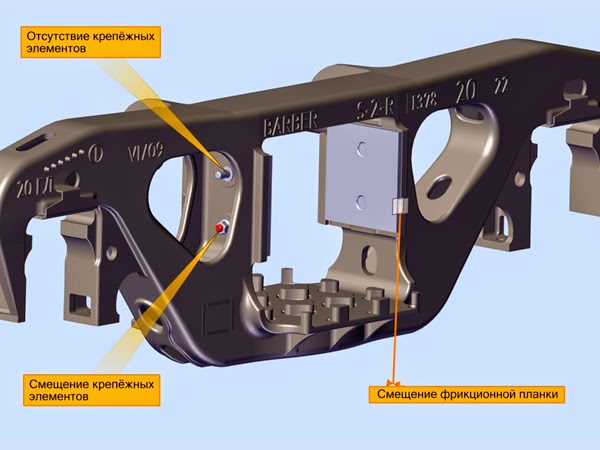 Отсутствие крепёжных элементов

20 ГЛ

VI/09

BARBER

S-2-R

1378

20

22

Смещение крепёжных элементов

Смещение фрикционной планки