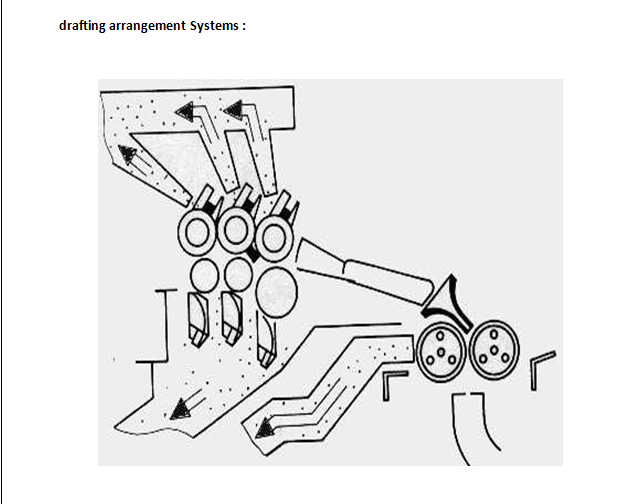 drafting arrangement Systems :