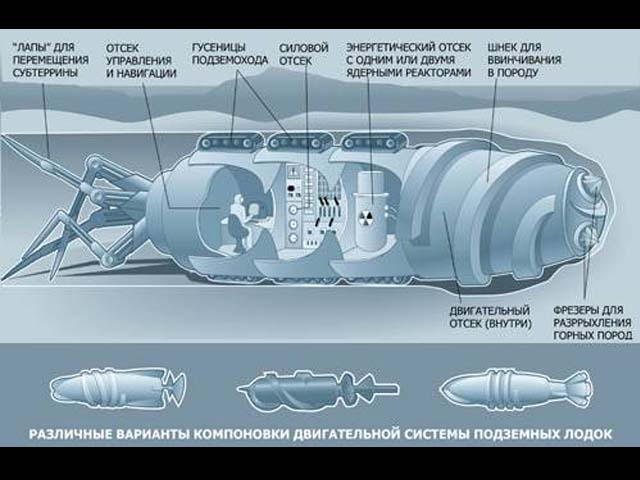 "ЛАПЫ" ДЛЯ ПЕРЕМЕЩЕНИЯ СУБТЕРРИНЫ

ОТСЕК УПРАВЛЕНИЯ И НАВИГАЦИИ

ГУСЕНИЦЫ ПОДЗЕМОХОДА

СИЛОВОЙ ОТСЕК

ЭНЕРГЕТИЧЕСКИЙ ОТСЕК С ОДНИМ ИЛИ ДВУМЯ ЯДЕРНЫМИ РЕАКТОРАМИ

ШНЕК ДЛЯ ВВИНЧИВАНИЯ В ПОРОДУ

ДВИГАТЕЛЬНЫЙ ОТСЕК (ВНУТРИ)

ФРЕЗЕРЫ ДЛЯ РАЗРРЫХЛЕНИЯ ГОРНЫХ ПОРОД

РАЗЛИЧНЫЕ ВАРИАНТЫ КОМПОНОВКИ ДВИГАТЕЛЬНОЙ СИСТЕМЫ ПОДЗЕМНЫХ ЛОДОК