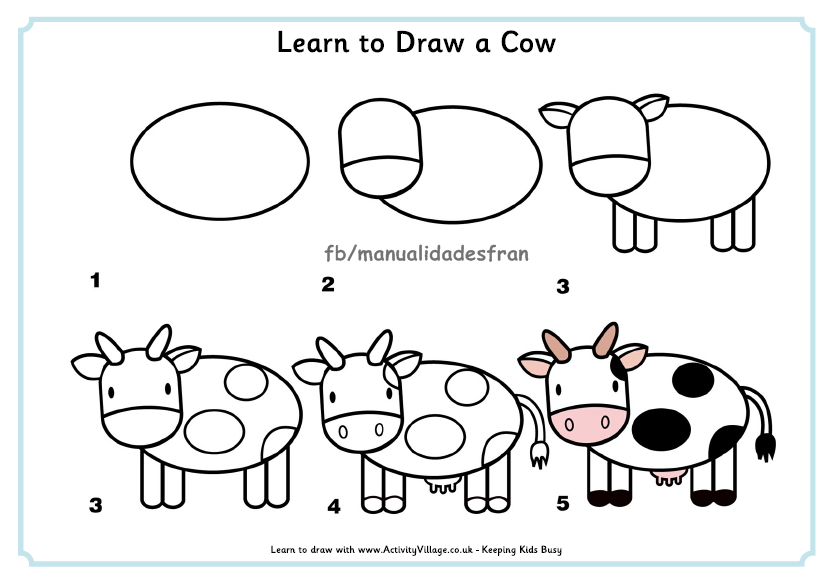 Learn to Draw a Cow

fb/manualidadesfran

1

2

3

3

4

5

Learn to draw with www.ActivityVillage.co.uk - Keeping Kids Busy