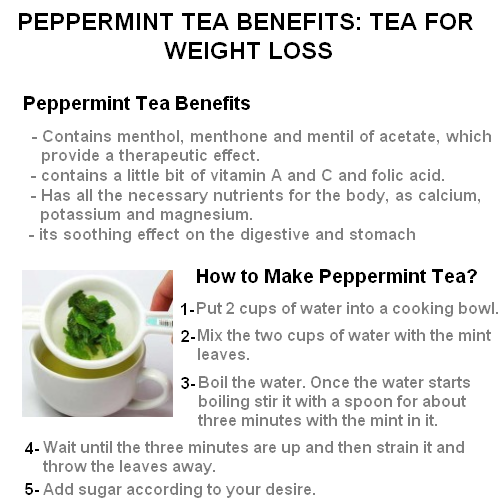 PEPPERMINT TEA BENEFITS: TEA FOR WEIGHT LOSS

Peppermint Tea Benefits

- Contains menthol, menthone and mentil of acetate, which provide a therapeutic effect.
- contains a little bit of vitamin A and C and folic acid.
- Has all the necessary nutrients for the body, as calcium, potassium and magnesium.
- its soothing effect on the digestive and stomach

How to Make Peppermint Tea?

1- Put 2 cups of water into a cooking bowl.
2- Mix the two cups of water with the mint leaves.
3- Boil the water. Once the water starts boiling stir it with a spoon for about three minutes with the mint in it.
4- Wait until the three minutes are up and then strain it and throw the leaves away.
5- Add sugar according to your desire.