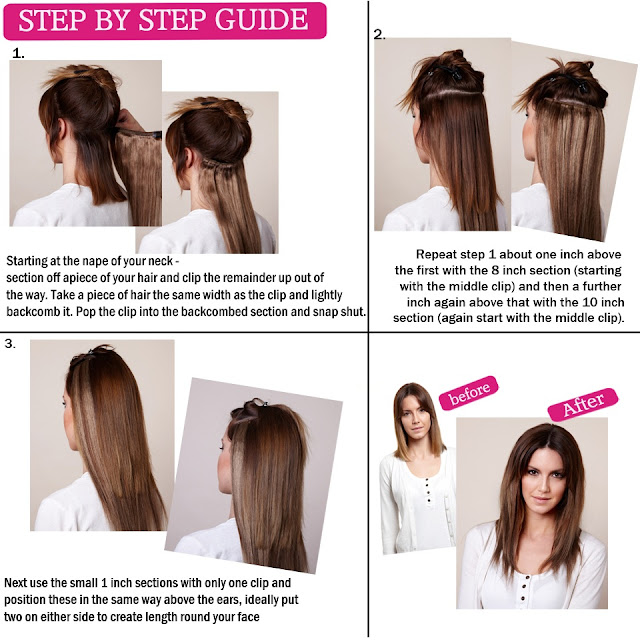 STEP BY STEP GUIDE

1.

Starting at the nape of your neck - section off apiece of your hair and clip the remainder up out of the way. Take a piece of hair the same width as the clip and lightly backcomb it. Pop the clip into the backcombed section and snap shut.

2.

Repeat step 1 about one inch above the first with the 8 inch section (starting with the middle clip) and then a further inch again above that with the 10 inch section (again start with the middle clip).

3.

Next use the small 1 inch sections with only one clip and position these in the same way above the ears, ideally put two on either side to create length round your face

before

After