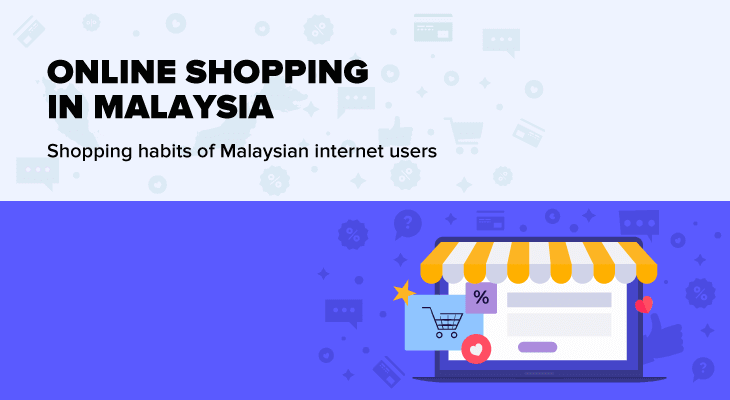 ONLINE SHOPPING IN MALAYSIA

Shopping habits of Malaysian internet users

%