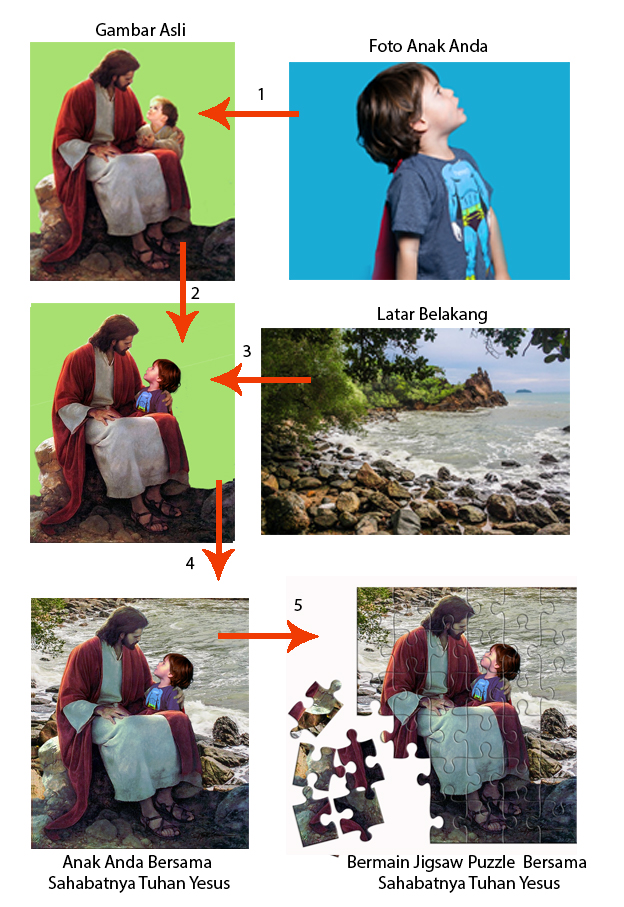 Gambar Asli

Foto Anak Anda

1

2

Latar Belakang

3

4

5

Anak Anda Bersama Sahabatnya Tuhan Yesus

Bermain Jigsaw Puzzle Bersama Sahabatnya Tuhan Yesus