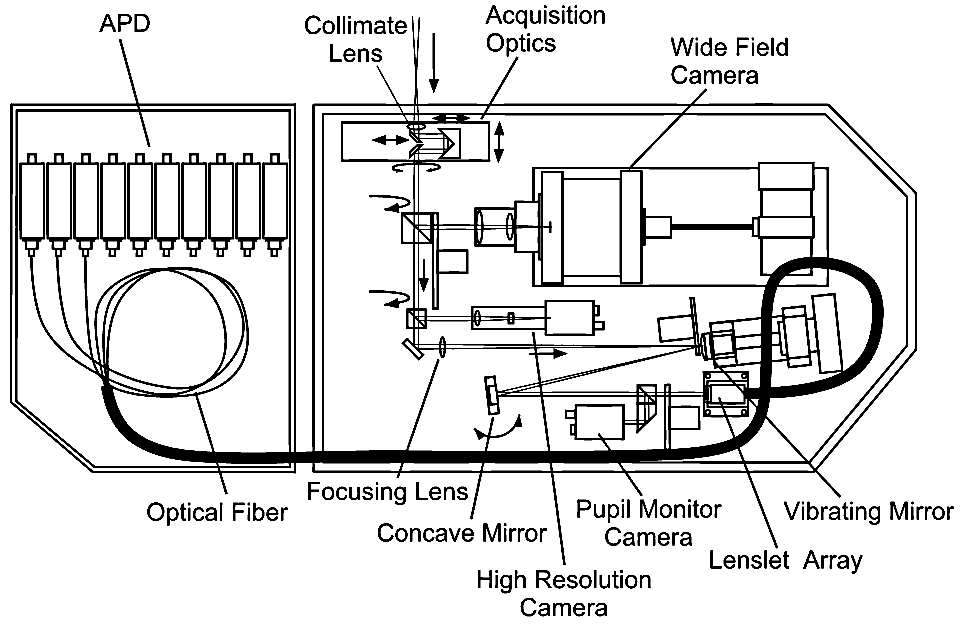 APD

Collimate Lens

Acquisition Optics

Wide Field Camera

Optical Fiber

Focusing Lens

Concave Mirror

High Resolution Camera

Pupil Monitor Camera

Lenslet Array

Vibrating Mirror