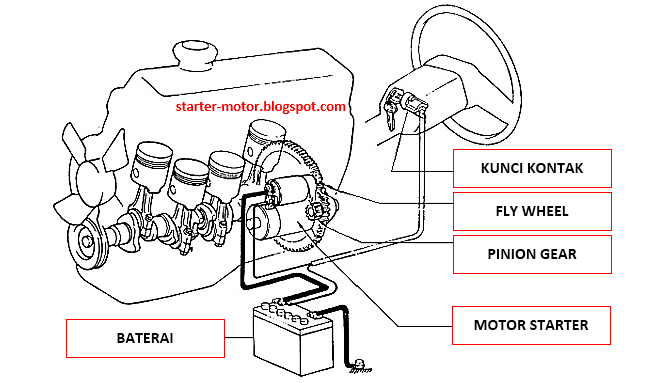 starter-motor.blogspot.com

KUNCI KONTAK

FLY WHEEL

PINION GEAR

MOTOR STARTER

BATERAI