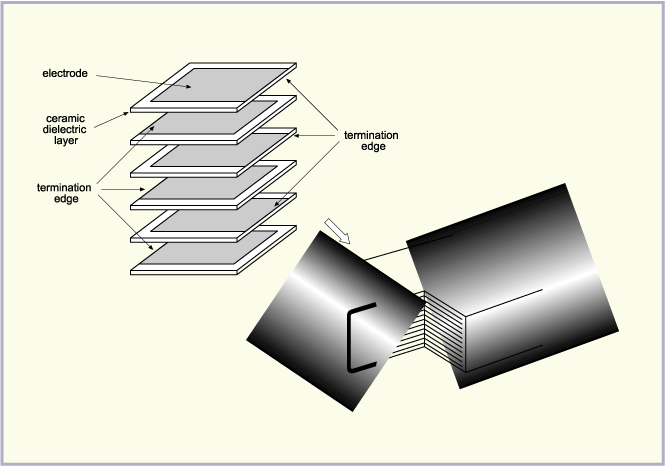 electrode

ceramic dielectric layer

termination edge

termination edge