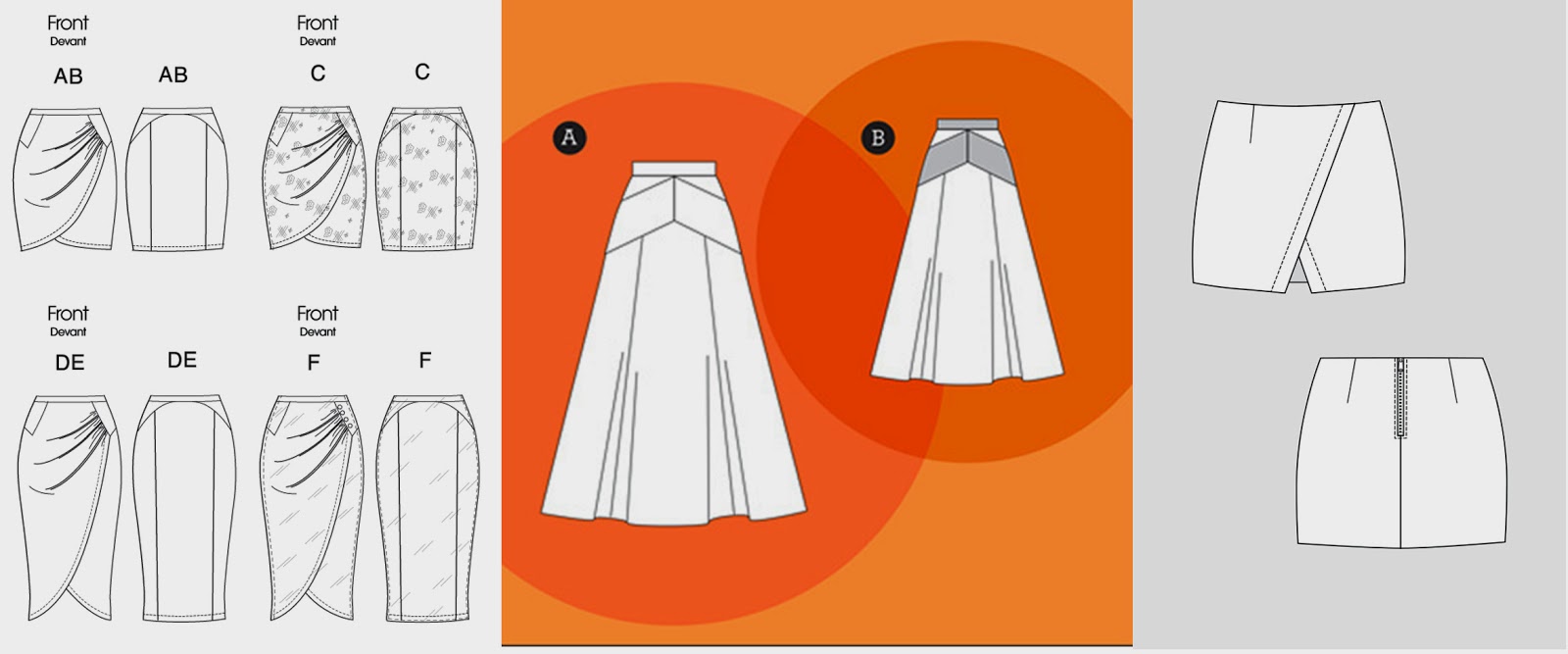 Front
Devant
AB AB

Front
Devant
C C

Front
Devant
DE DE

Front
Devant
F F

A

B