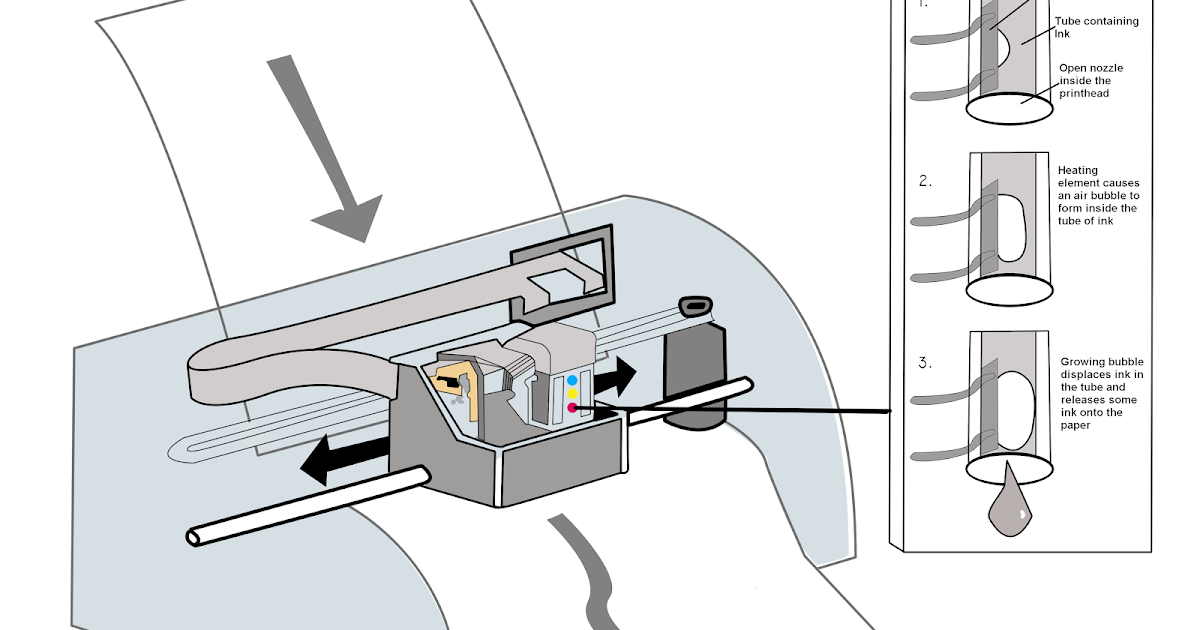 1.

Tube containing ink

Open nozzle inside the printhead

2.

Heating element causes an air bubble to form inside the tube of ink

3.

Growing bubble displaces ink in the tube and releases some ink onto the paper