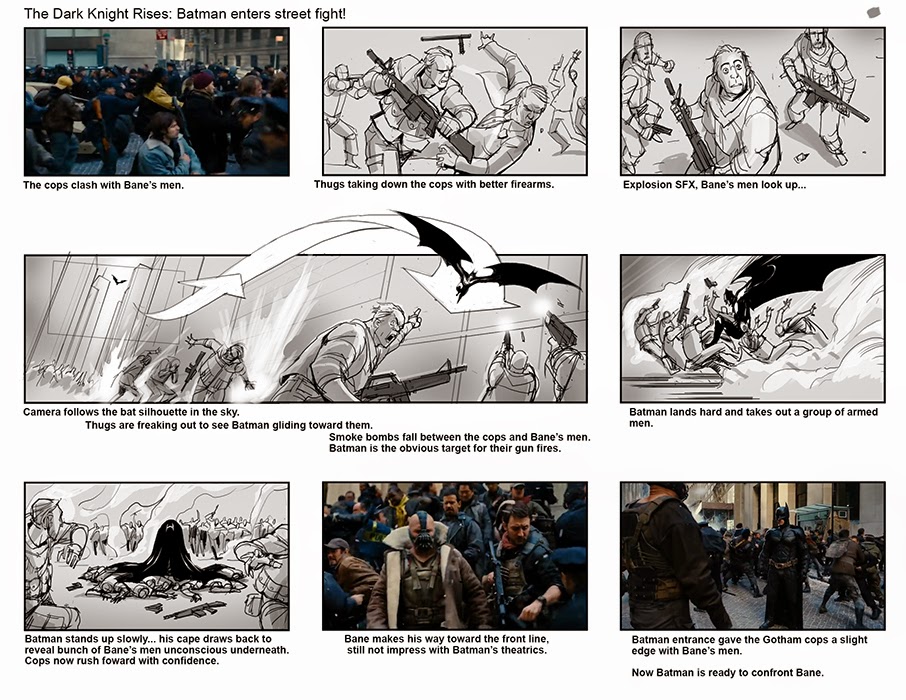 The Dark Knight Rises: Batman enters street fight!

The cops clash with Bane's men.

Thugs taking down the cops with better firearms.

Explosion SFX, Bane's men look up...

Camera follows the bat silhouette in the sky.
Thugs are freaking out to see Batman gliding toward them.
Smoke bombs fall between the cops and Bane's men.
Batman is the obvious target for their gun fires.

Batman lands hard and takes out a group of armed men.

Batman stands up slowly... his cape draws back to reveal bunch of Bane's men unconscious underneath. Cops now rush foward with confidence.

Bane makes his way toward the front line, still not impress with Batman's theatrics.

Batman entrance gave the Gotham cops a slight edge with Bane's men.

Now Batman is ready to confront Bane.