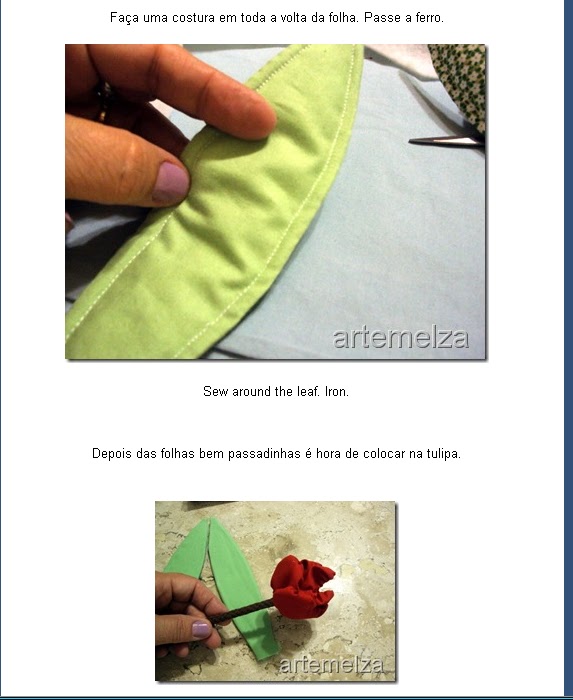 Faça uma costura em toda a volta da folha. Passe a ferro.

artemelza

Sew around the leaf. Iron.

Depois das folhas bem passadinhas é hora de colocar na tulipa.

artemelza