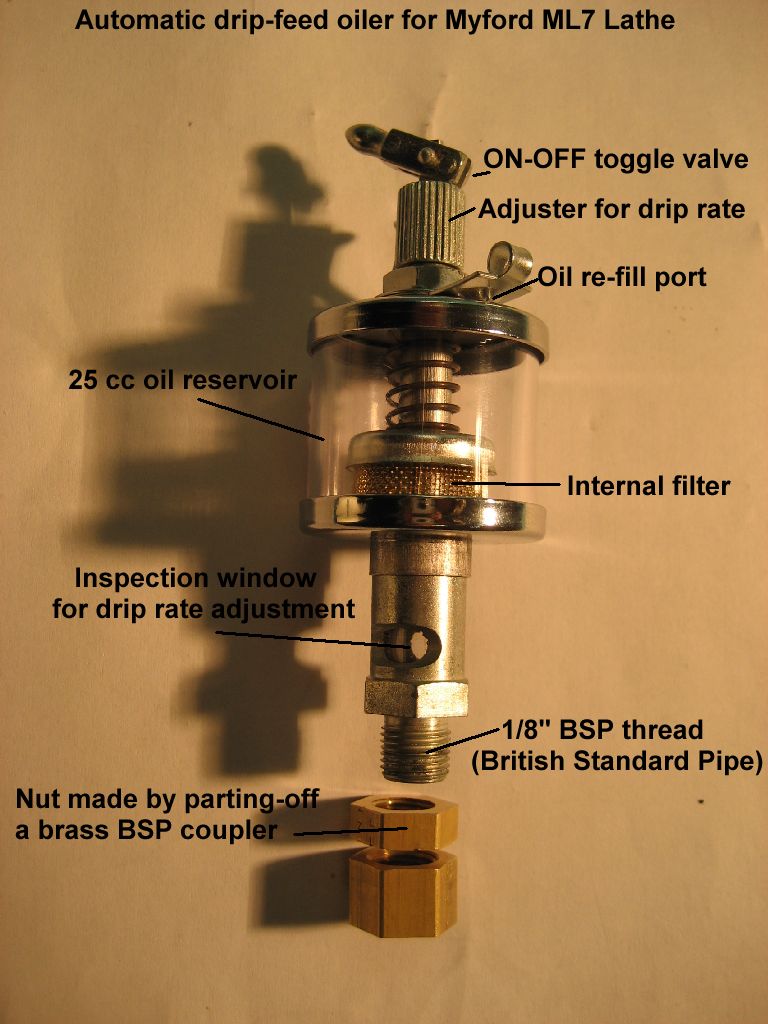 Automatic drip-feed oiler for Myford ML7 Lathe

ON-OFF toggle valve

Adjuster for drip rate

Oil re-fill port

25 cc oil reservoir

Internal filter

Inspection window for drip rate adjustment

1/8" BSP thread (British Standard Pipe)

Nut made by parting-off a brass BSP coupler