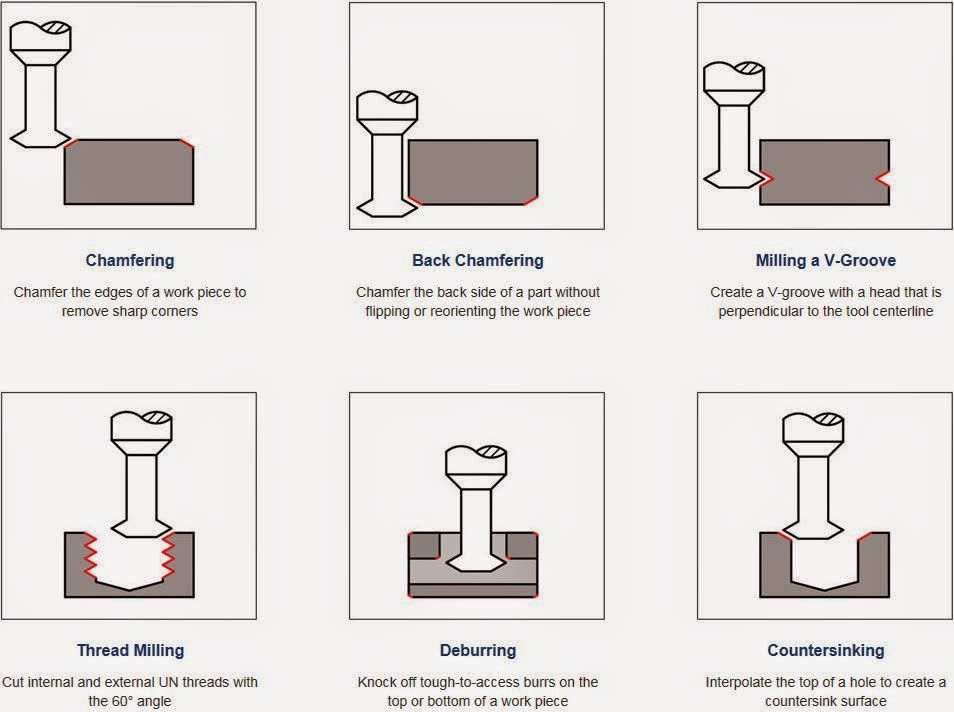 Chamfering

Chamfer the edges of a work piece to remove sharp corners

Back Chamfering

Chamfer the back side of a part without flipping or reorienting the work piece

Milling a V-Groove

Create a V-groove with a head that is perpendicular to the tool centerline

Thread Milling

Cut internal and external UN threads with the 60° angle

Deburring

Knock off tough-to-access burrs on the top or bottom of a work piece

Countersinking

Interpolate the top of a hole to create a countersink surface