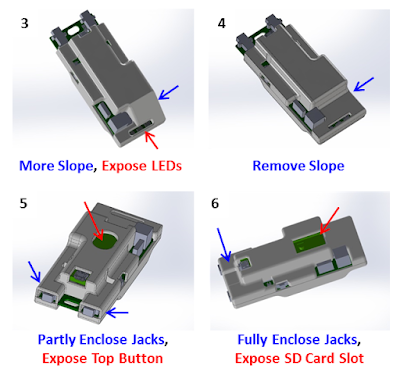 3

More Slope, Expose LEDs

4

Remove Slope

5

Partly Enclose Jacks, Expose Top Button

6

Fully Enclose Jacks, Expose SD Card Slot