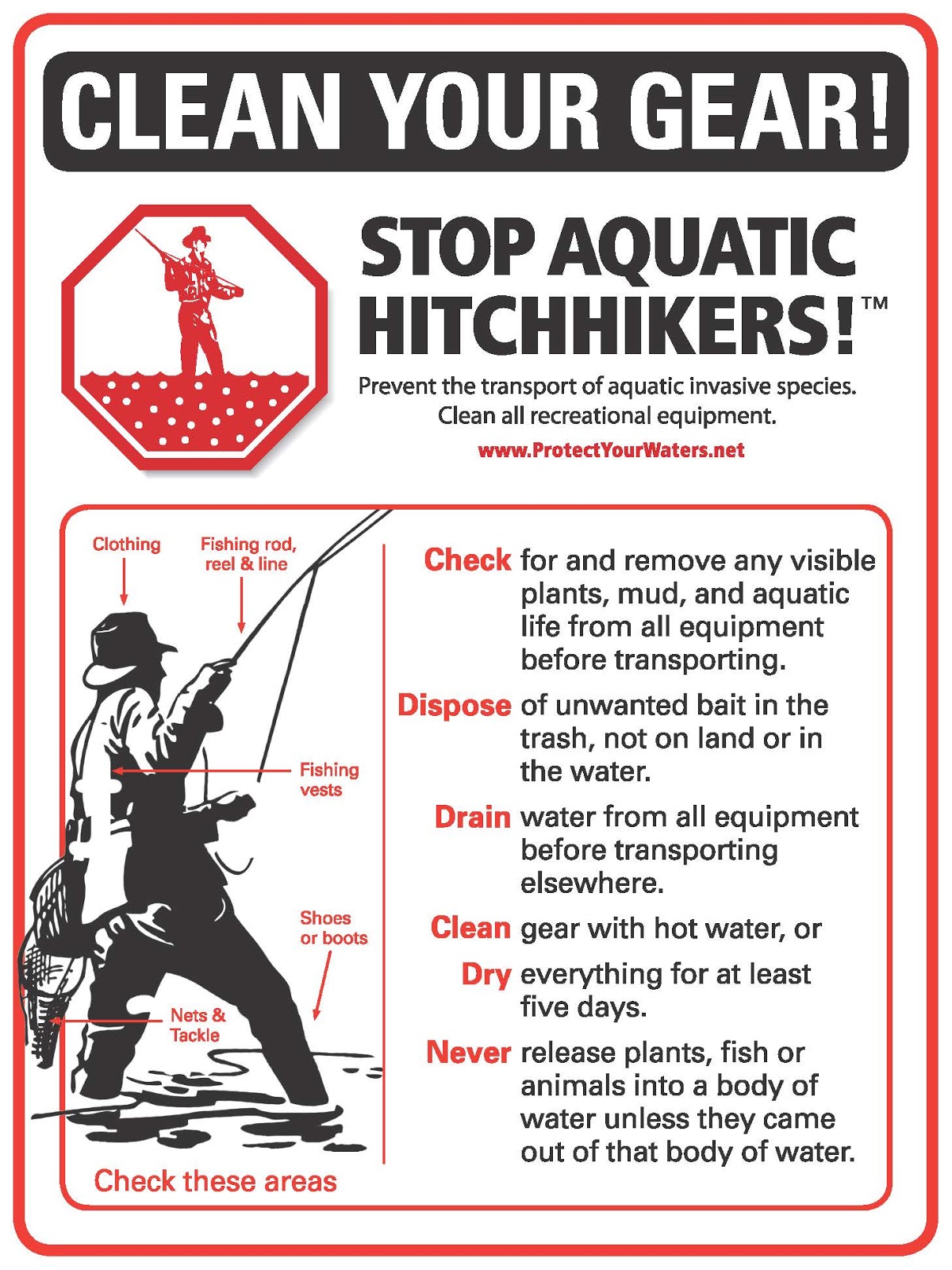 CLEAN YOUR GEAR!

STOP AQUATIC HITCHHIKERS!™

Prevent the transport of aquatic invasive species.
Clean all recreational equipment.

www.ProtectYourWaters.net

Clothing

Fishing rod, reel & line

Fishing vests

Shoes or boots

Nets & Tackle

Check these areas

Check for and remove any visible plants, mud, and aquatic life from all equipment before transporting.

Dispose of unwanted bait in the trash, not on land or in the water.

Drain water from all equipment before transporting elsewhere.

Clean gear with hot water, or

Dry everything for at least five days.

Never release plants, fish or animals into a body of water unless they came out of that body of water.