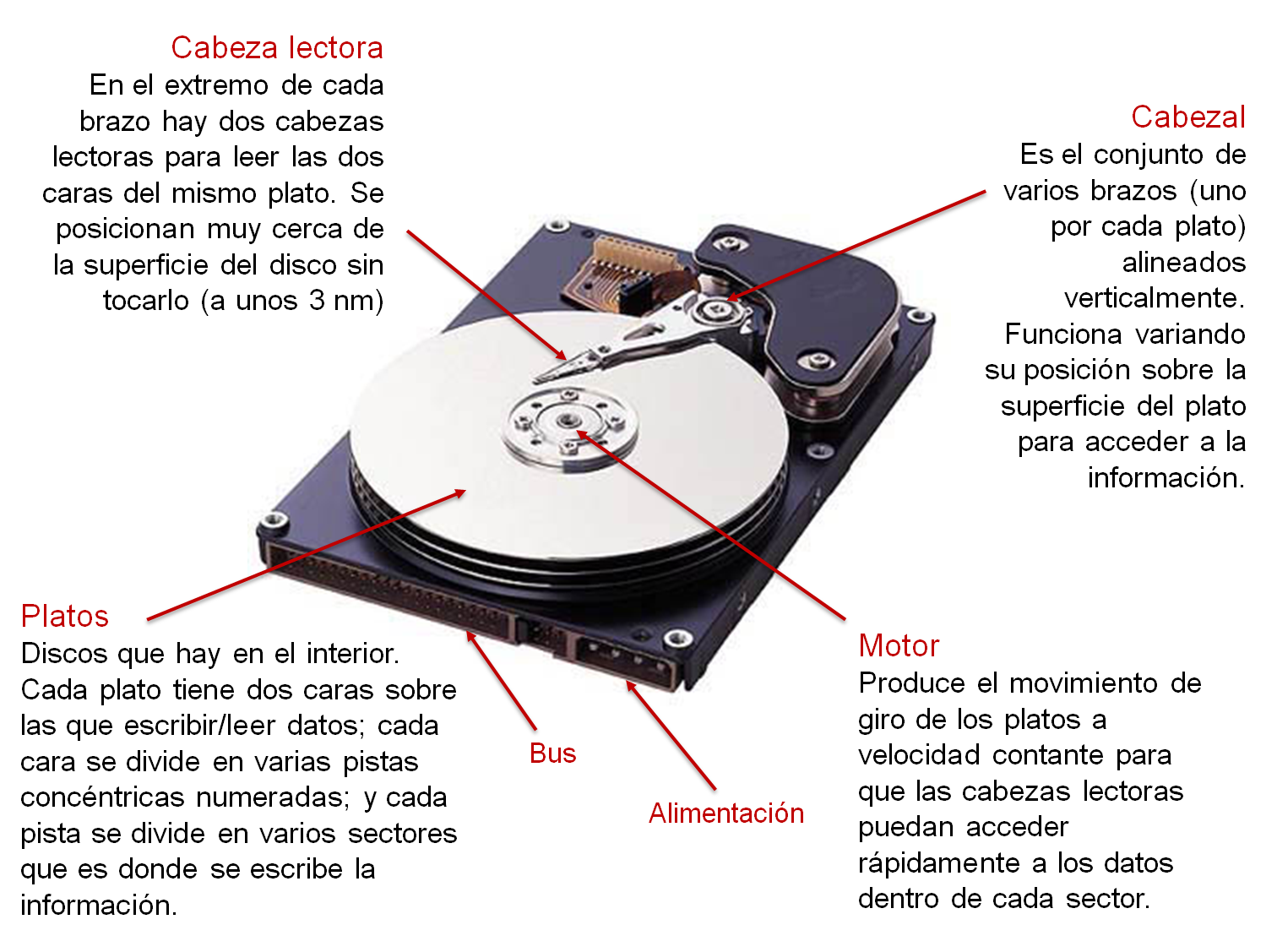 Cabeza lectora
En el extremo de cada brazo hay dos cabezas lectoras para leer las dos caras del mismo plato. Se posicionan muy cerca de la superficie del disco sin tocarlo (a unos 3 nm)

Cabezal
Es el conjunto de varios brazos (uno por cada plato) alineados verticalmente. Funciona variando su posición sobre la superficie del plato para acceder a la información.

Platos
Discos que hay en el interior. Cada plato tiene dos caras sobre las que escribir/leer datos; cada cara se divide en varias pistas concéntricas numeradas; y cada pista se divide en varios sectores que es donde se escribe la información.

Bus

Alimentación

Motor
Produce el movimiento de giro de los platos a velocidad contante para que las cabezas lectoras puedan acceder rápidamente a los datos dentro de cada sector.