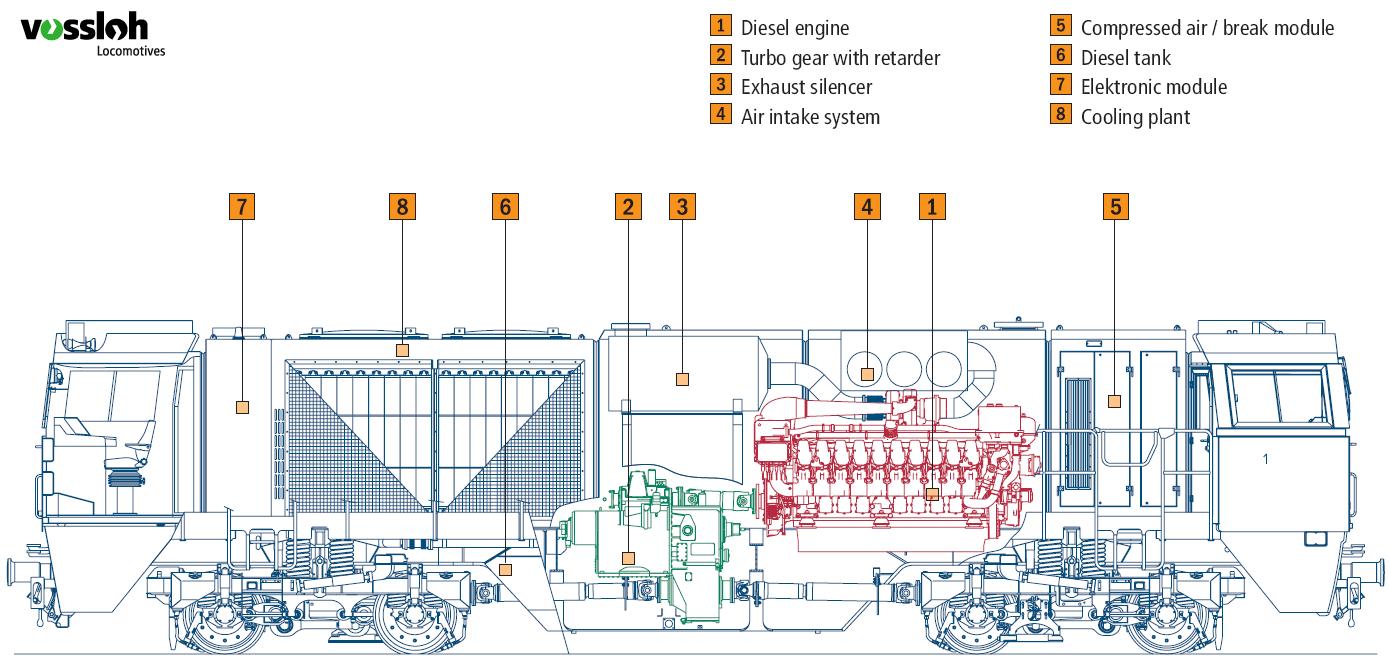 vossloh
Locomotives

1 Diesel engine
2 Turbo gear with retarder
3 Exhaust silencer
4 Air intake system

5 Compressed air / break module
6 Diesel tank
7 Elektronic module
8 Cooling plant

7 8 6 2 3 4 1 5

1