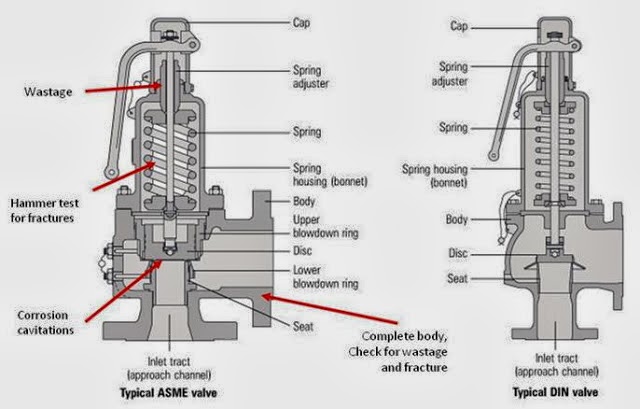 Wastage

Hammer test for fractures

Corrosion cavitations

Cap

Spring adjuster

Spring

Spring housing (bonnet)

Body

Upper blowdown ring

Disc

Lower blowdown ring

Seat

Complete body, Check for wastage and fracture

Inlet tract (approach channel)

Typical ASME valve

Cap

Spring adjuster

Spring

Spring housing (bonnet)

Body

Disc

Seat

Inlet tract (approach channel)

Typical DIN valve