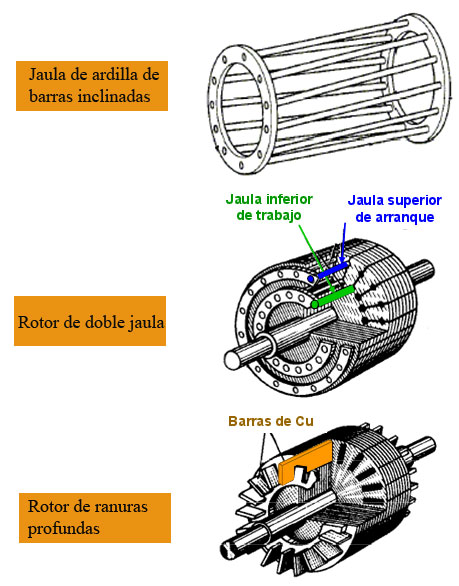 Jaula de ardilla de barras inclinadas

Jaula inferior de trabajo

Jaula superior de arranque

Rotor de doble jaula

Barras de Cu

Rotor de ranuras profundas