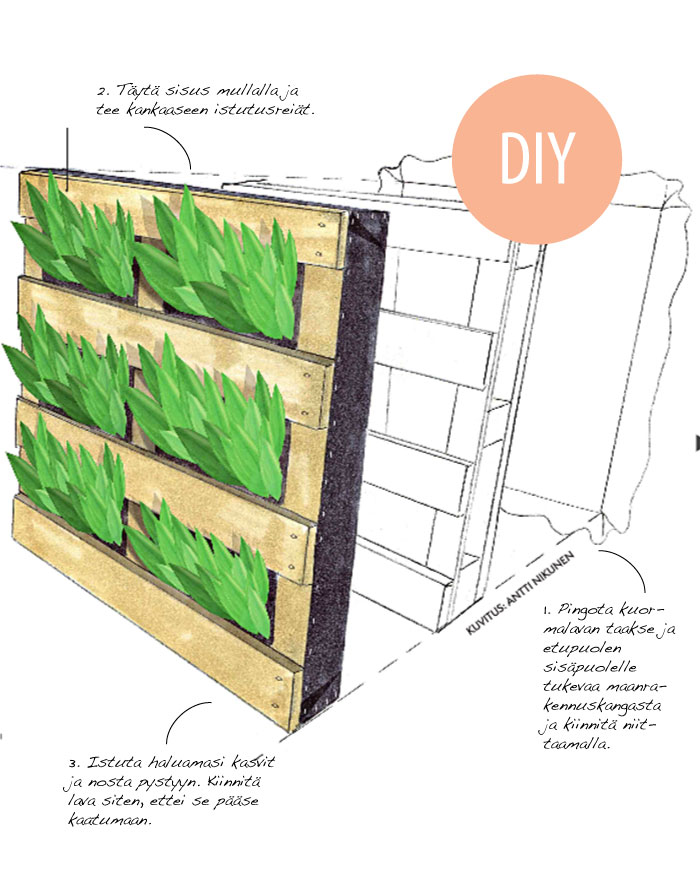 2. Täytä sisus mullalla ja tee kankaaseen istutusreiät.

DIY

KUVITUS: ANTTI NIKUNEN

1. Pingota kuormalavan taakse ja etupuolen sisäpuolelle tukevaa maanrakennuskangasta ja kiinnitä niittaamalla.

3. Istuta haluamasi kasvit ja nosta pystyyn. Kiinnitä lava siten, ettei se pääse kaatumaan.