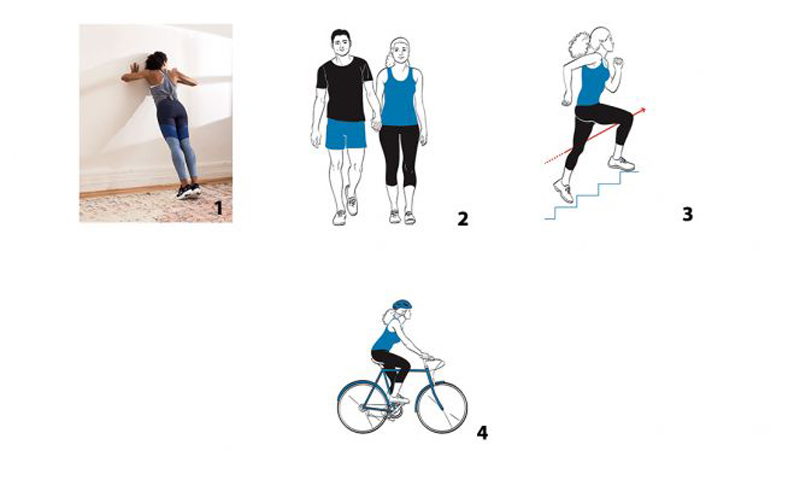 1

2

3

4