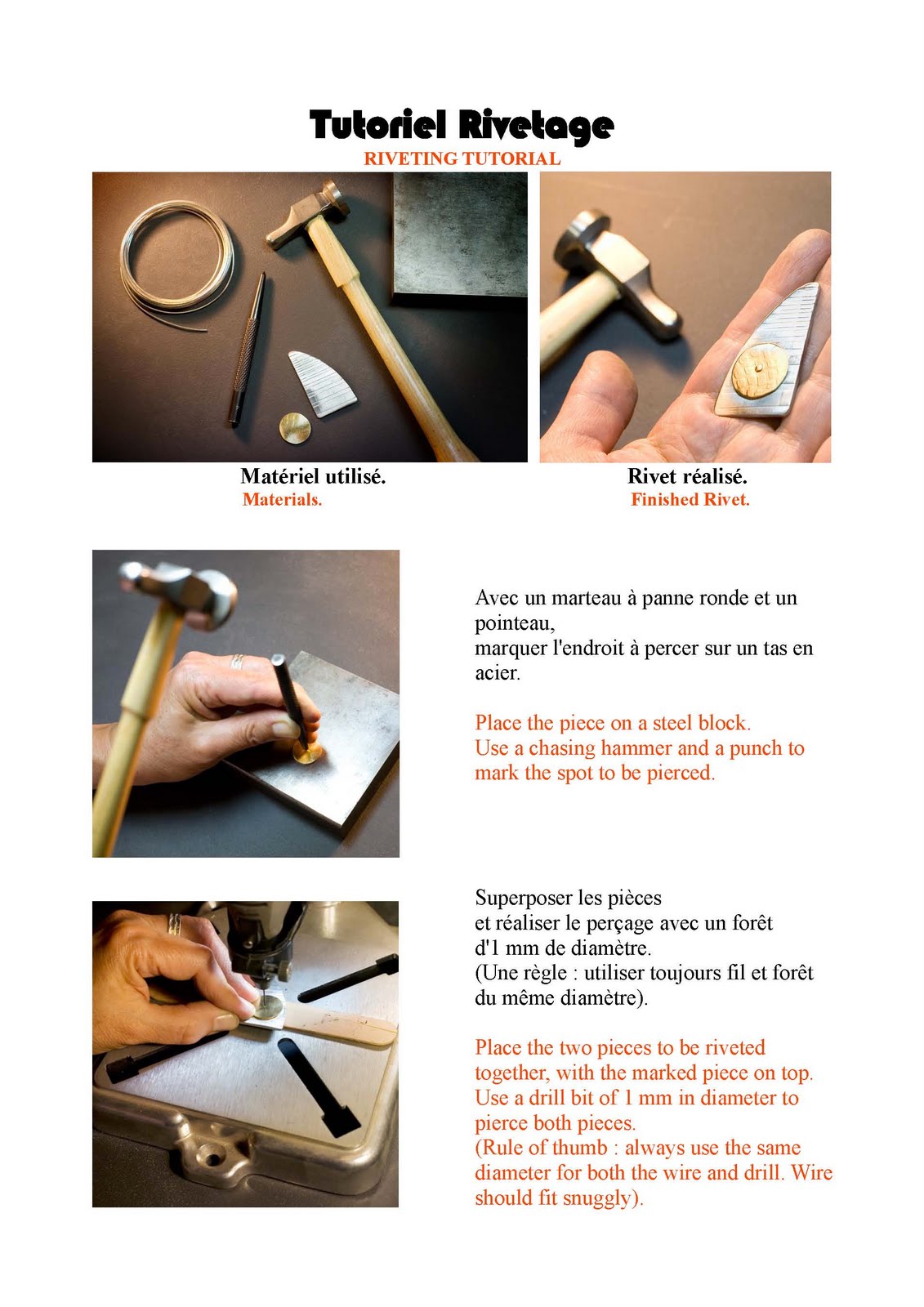 Tutoriel Rivetage
RIVETING TUTORIAL

Matériel utilisé.
Materials.

Rivet réalisé.
Finished Rivet.

Avec un marteau à panne ronde et un pointeau,
marquer l'endroit à percer sur un tas en acier.

Place the piece on a steel block.
Use a chasing hammer and a punch to mark the spot to be pierced.

Superposer les pièces
et réaliser le perçage avec un forêt d'1 mm de diamètre.
(Une règle : utiliser toujours fil et forêt du même diamètre).

Place the two pieces to be riveted together, with the marked piece on top.
Use a drill bit of 1 mm in diameter to pierce both pieces.
(Rule of thumb : always use the same diameter for both the wire and drill. Wire should fit snuggly).