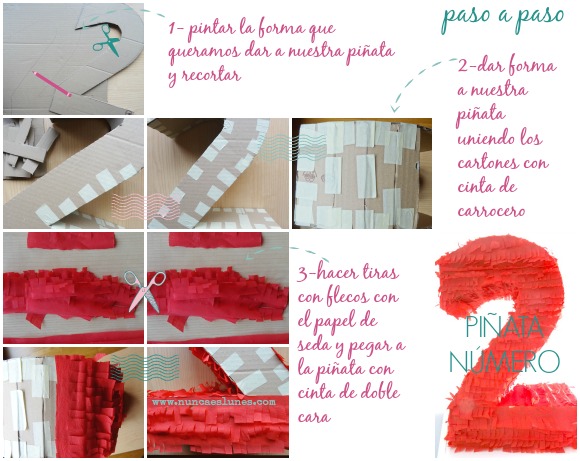 paso a paso

1- pintar la forma que queramos dar a nuestra piñata y recortar

2-dar forma a nuestra piñata uniendo los cartones con cinta de carrocero

3-hacer tiras con flecos con el papel de seda y pegar a la piñata con cinta de doble cara

www.nuncaeslunes.com

PIÑATA NÚMERO