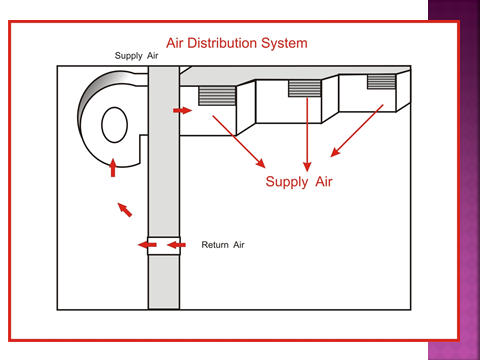 Air Distribution System

Supply Air

Supply Air

Return Air