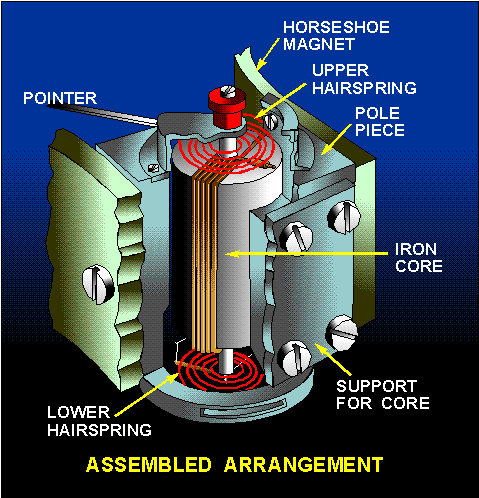 HORSESHOE MAGNET

UPPER HAIRSPRING

POINTER

POLE PIECE

IRON CORE

SUPPORT FOR CORE

LOWER HAIRSPRING

ASSEMBLED ARRANGEMENT