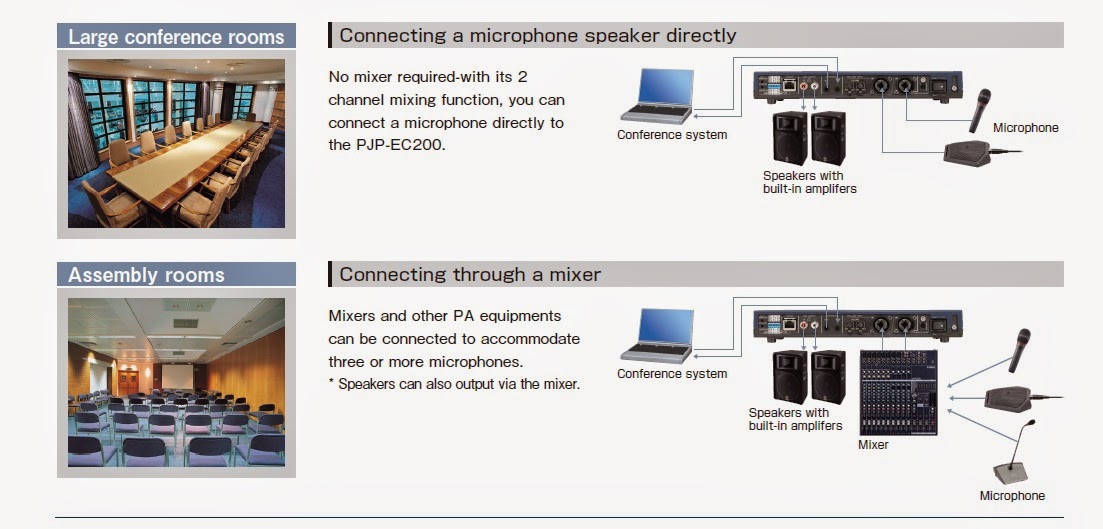 Large conference rooms

Connecting a microphone speaker directly

No mixer required-with its 2 channel mixing function, you can connect a microphone directly to the PJP-EC200.

Conference system

Speakers with built-in amplifers

Microphone

Assembly rooms

Connecting through a mixer

Mixers and other PA equipments can be connected to accommodate three or more microphones.
* Speakers can also output via the mixer.

Conference system

Speakers with built-in amplifers

Mixer

Microphone