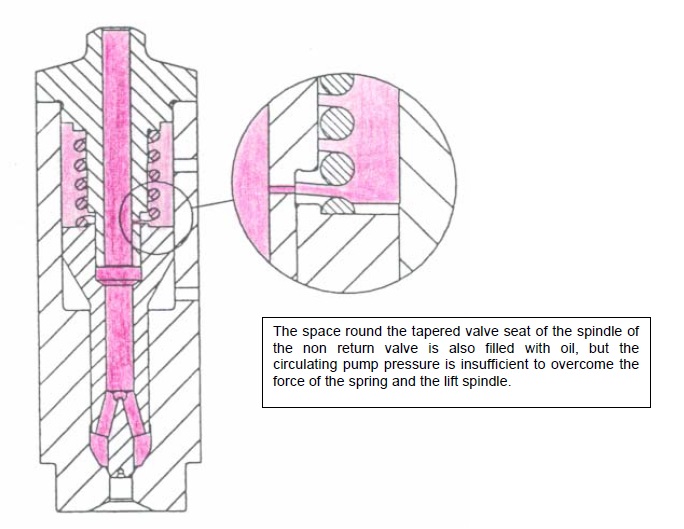 The space round the tapered valve seat of the spindle of the non return valve is also filled with oil, but the circulating pump pressure is insufficient to overcome the force of the spring and the lift spindle.