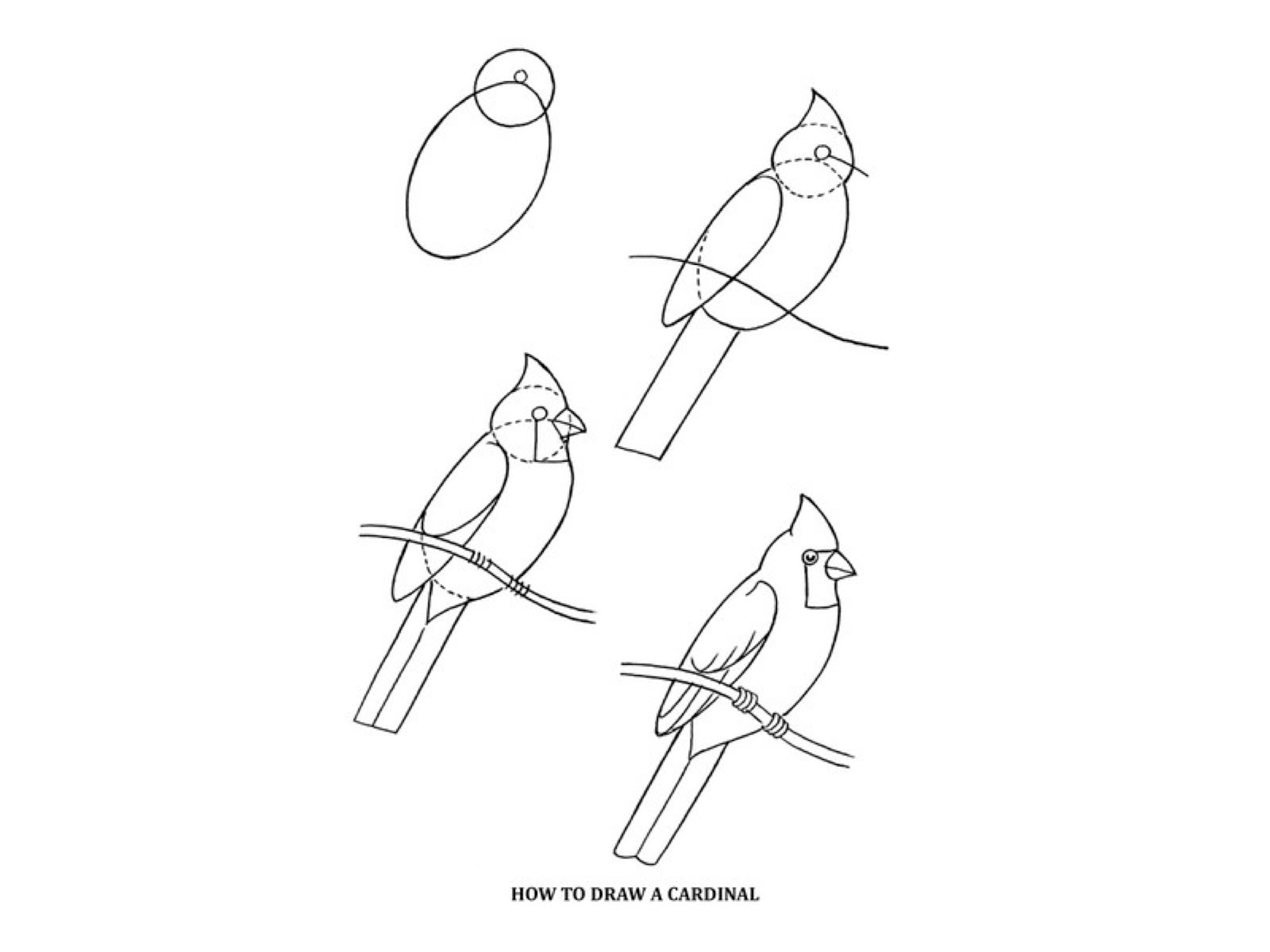 HOW TO DRAW A CARDINAL