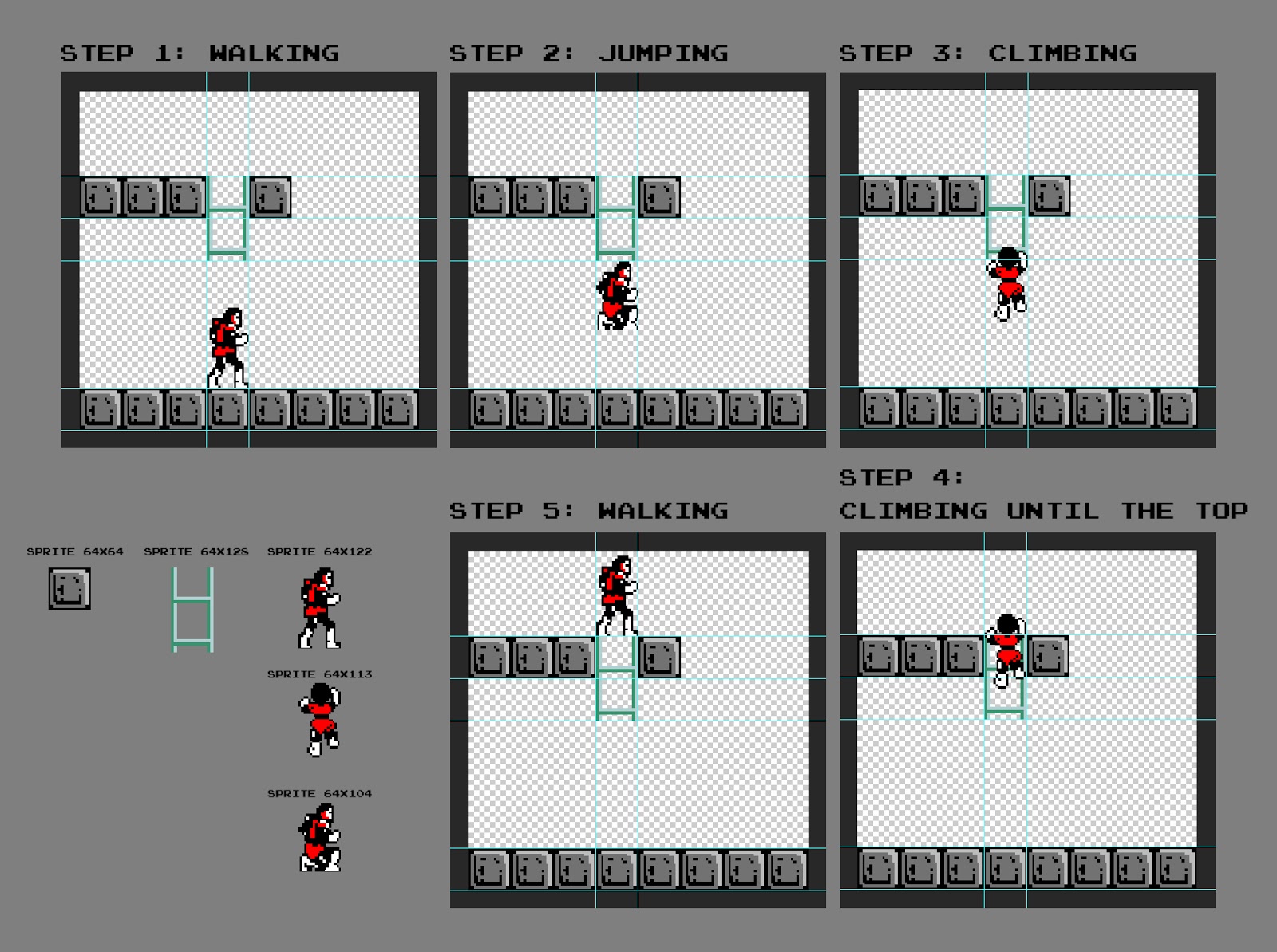 STEP 1: WALKING

STEP 2: JUMPING

STEP 3: CLIMBING

STEP 4: CLIMBING UNTIL THE TOP

STEP 5: WALKING

SPRITE 64X64

SPRITE 64X128

SPRITE 64X122

SPRITE 64X113

SPRITE 64X104