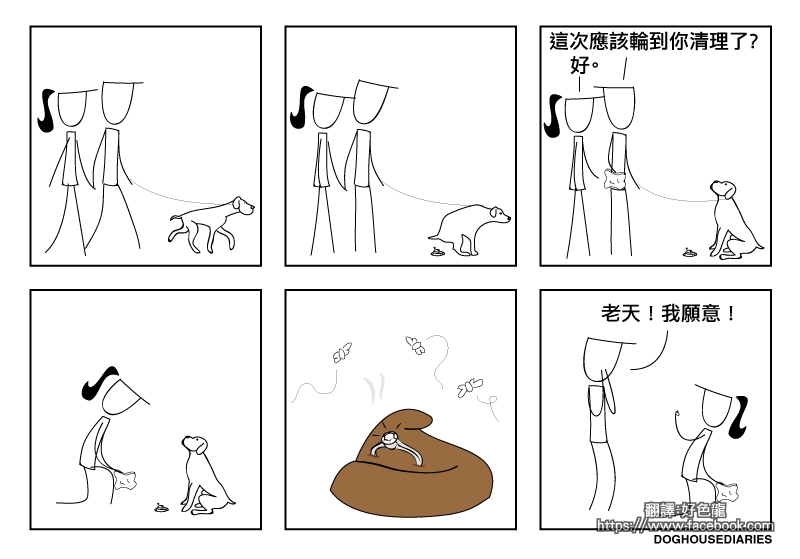 這次應該輪到你清理了?
好。

老天!我願意!

翻譯:好色龍
https://www.facebook.com
DOGHOUSEDIARIES