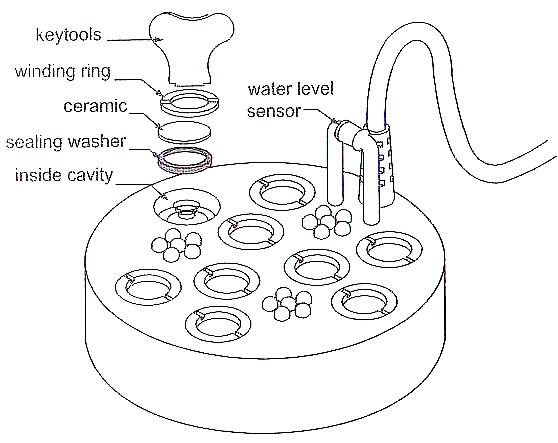 keytools
winding ring
ceramic
sealing washer
inside cavity
water level sensor