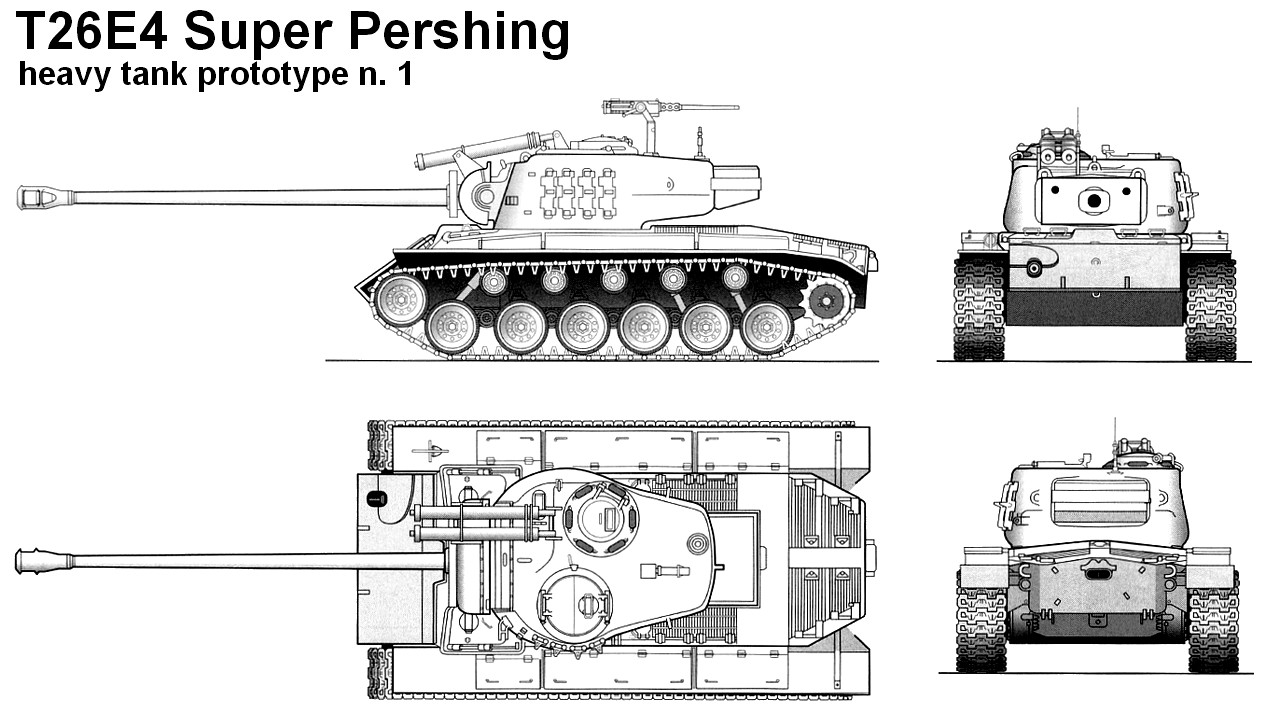 T26E4 Super Pershing
heavy tank prototype n. 1