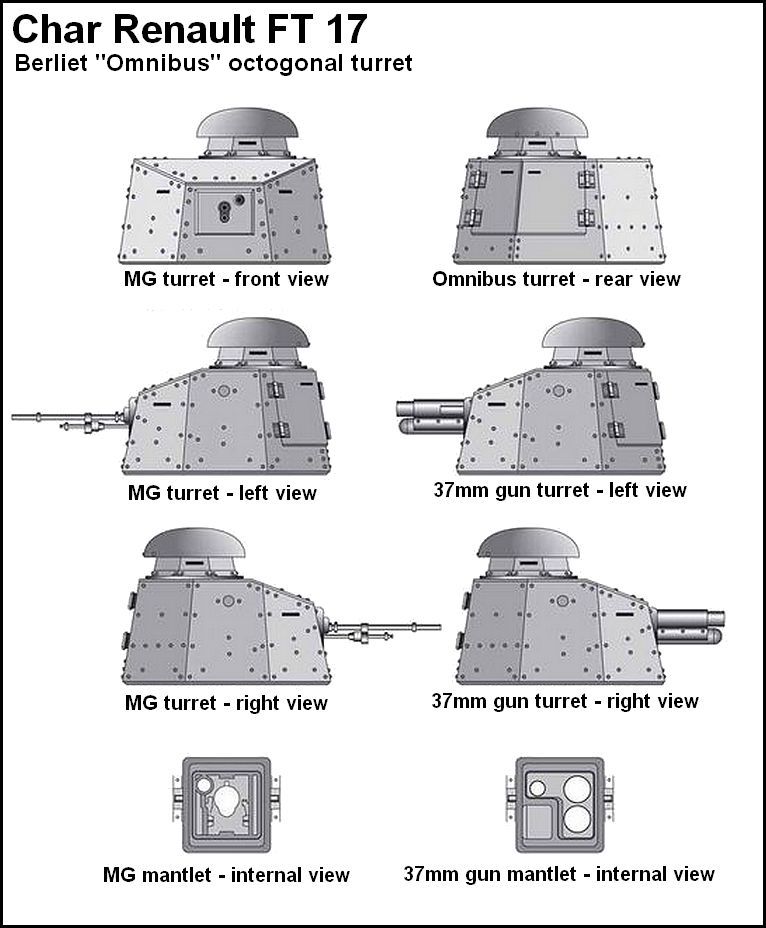 Char Renault FT 17
Berliet "Omnibus" octogonal turret

MG turret - front view

Omnibus turret - rear view

MG turret - left view

37mm gun turret - left view

MG turret - right view

37mm gun turret - right view

MG mantlet - internal view

37mm gun mantlet - internal view