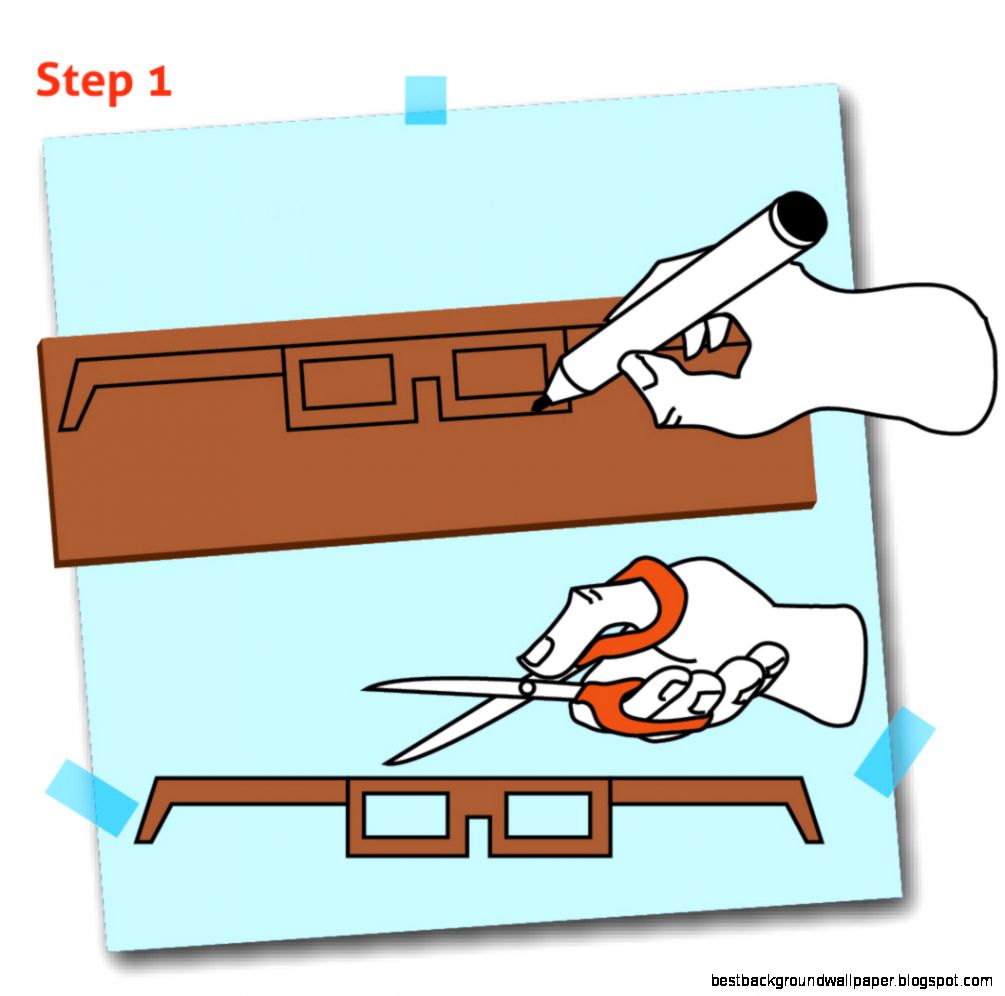 Step 1

bestbackgroundwallpaper.blogspot.com