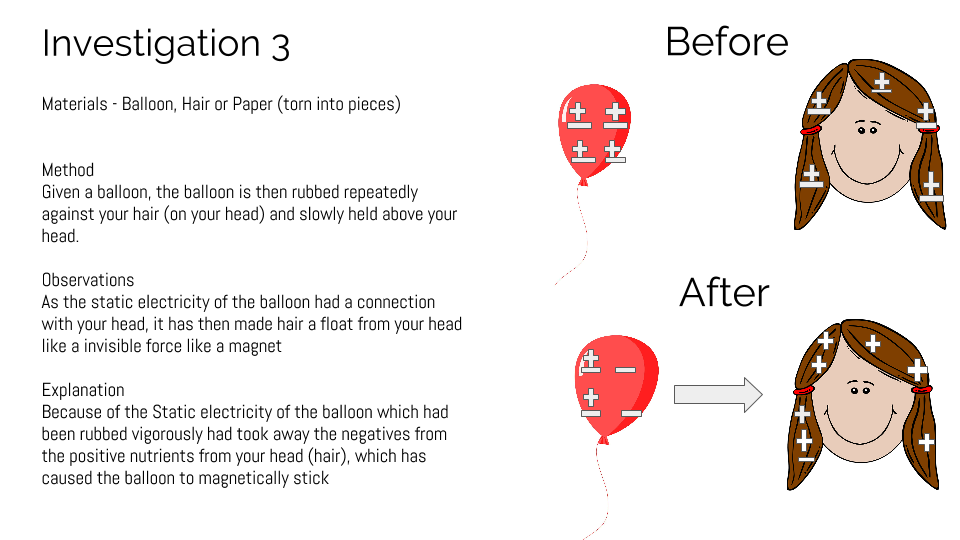 Investigation 3

Materials - Balloon, Hair or Paper (torn into pieces)

Method
Given a balloon, the balloon is then rubbed repeatedly against your hair (on your head) and slowly held above your head.

Observations
As the static electricity of the balloon had a connection with your head, it has then made hair a float from your head like a invisible force like a magnet

Explanation
Because of the Static electricity of the balloon which had been rubbed vigorously had took away the negatives from the positive nutrients from your head (hair), which has caused the balloon to magnetically stick

Before

After