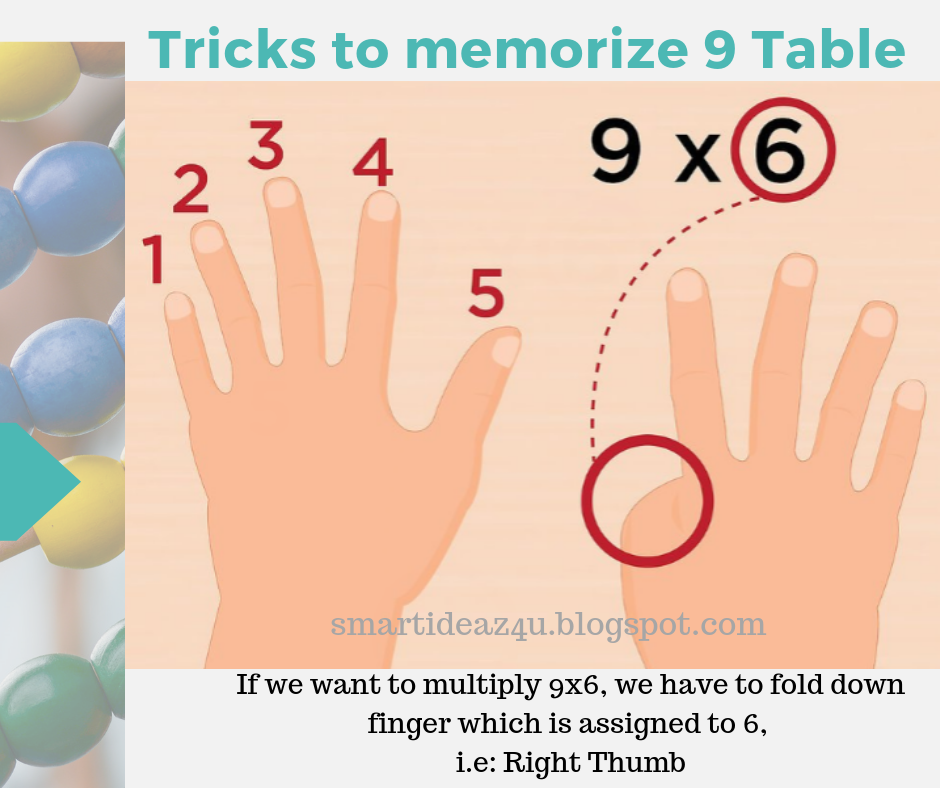 Tricks to memorize 9 Table

1 2 3 4 5

9 x 6

smartideaz4u.blogspot.com

If we want to multiply 9x6, we have to fold down finger which is assigned to 6, i.e: Right Thumb