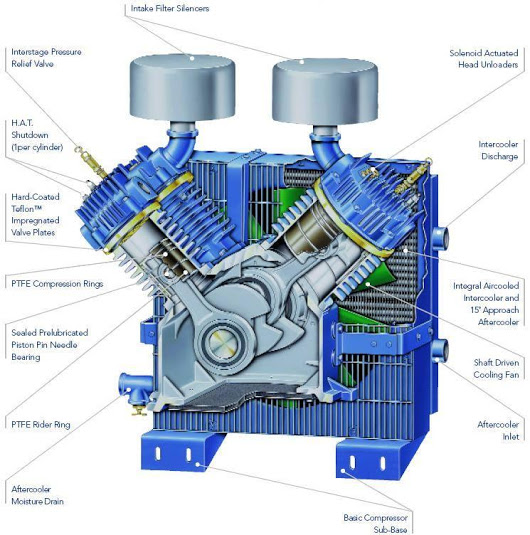 Intake Filter Silencers

Interstage Pressure Relief Valve

H.A.T. Shutdown (1per cylinder)

Hard-Coated Teflon™ Impregnated Valve Plates

PTFE Compression Rings

Sealed Prelubricated Piston Pin Needle Bearing

PTFE Rider Ring

Aftercooler Moisture Drain

Solenoid Actuated Head Unloaders

Intercooler Discharge

Integral Aircooled Intercooler and 15° Approach Aftercooler

Shaft Driven Cooling Fan

Aftercooler Inlet

Basic Compressor Sub-Base